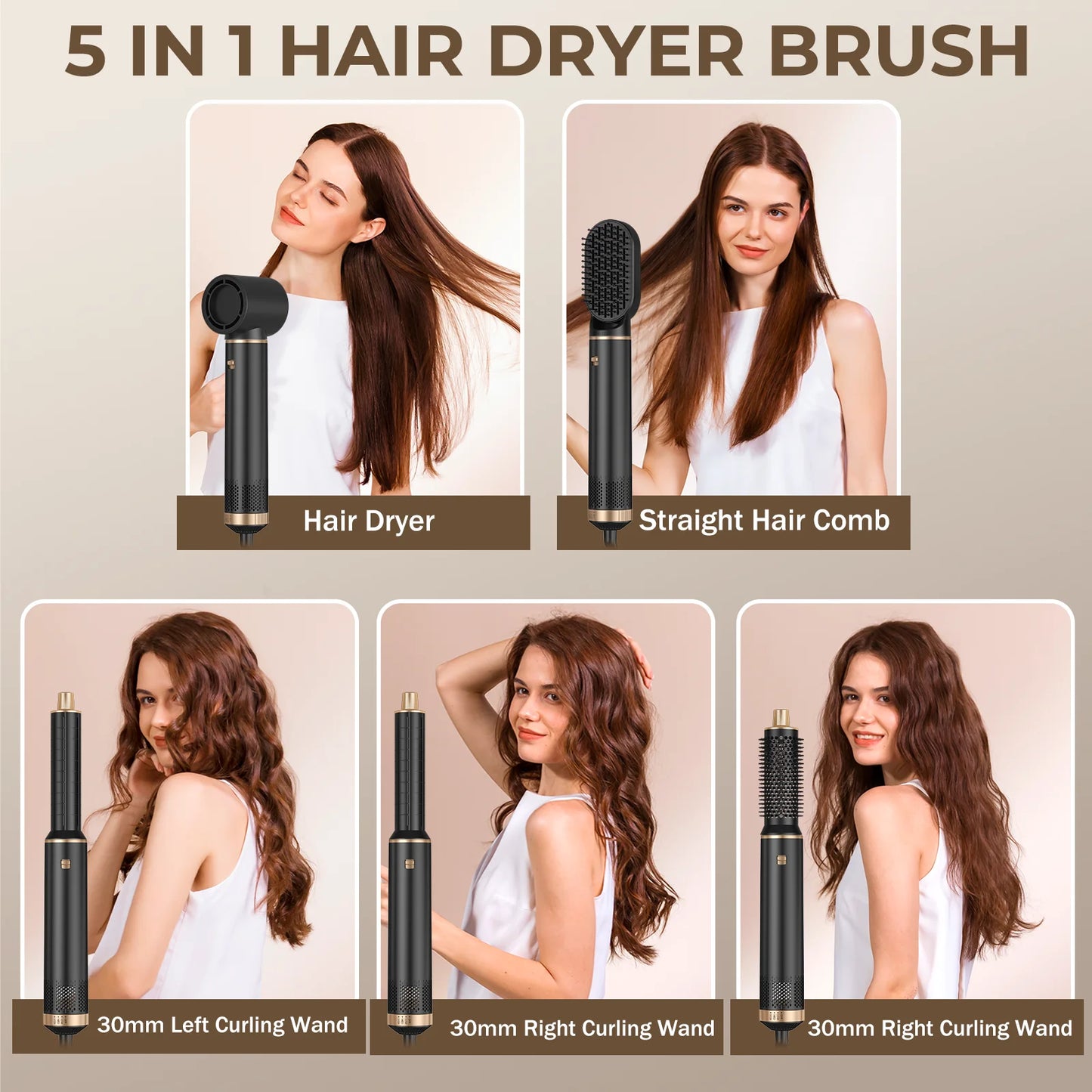 5 IN 1 HAIR DRYER BRUSH

Hair Dryer

Straight Hair Comb

30mm Left Curling Wand

30mm Right Curling Wand

30mm Right Curling Wand