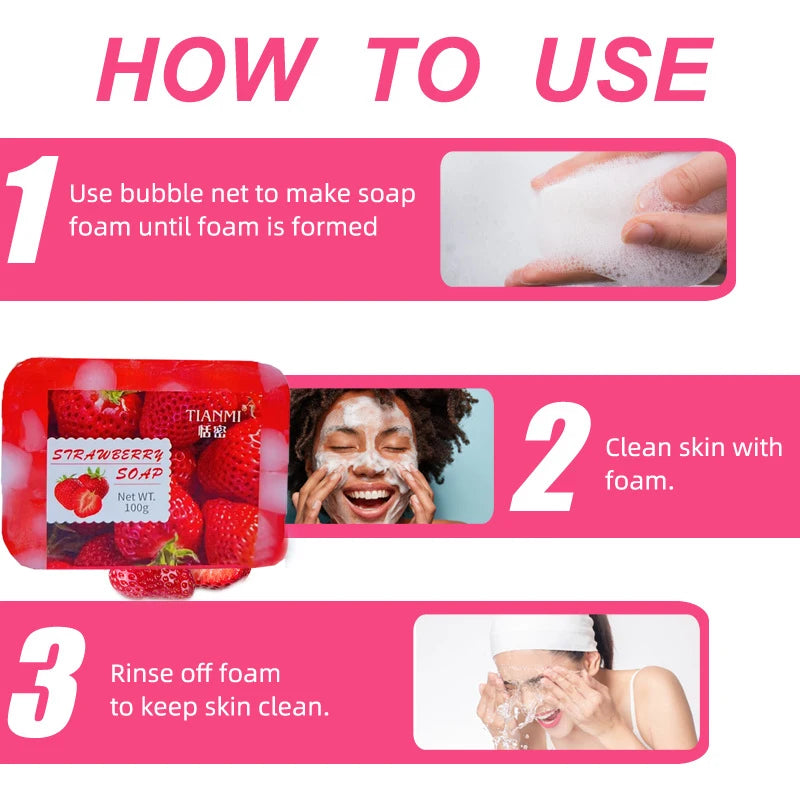 HOW TO USE

1 Use bubble net to make soap foam until foam is formed

TIANMI®
恬密

STRAWBERRY SOAP
Net WT. 100g

2 Clean skin with foam.

3 Rinse off foam to keep skin clean.