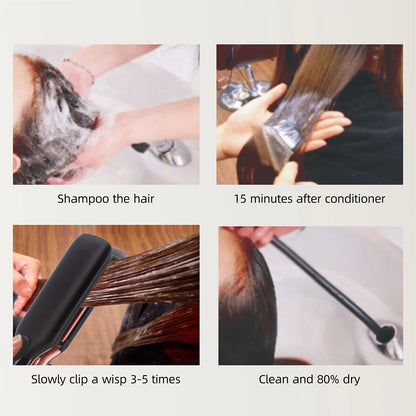 Shampoo the hair

15 minutes after conditioner

Slowly clip a wisp 3-5 times

Clean and 80% dry