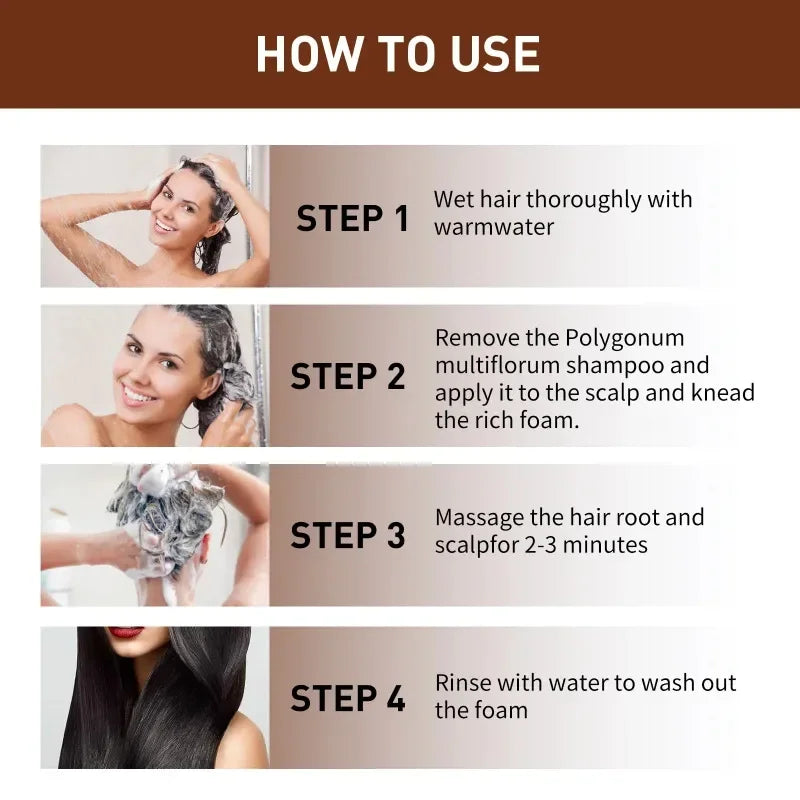 HOW TO USE

STEP 1
Wet hair thoroughly with warmwater

STEP 2
Remove the Polygonum multiflorum shampoo and apply it to the scalp and knead the rich foam.

STEP 3
Massage the hair root and scalpfor 2-3 minutes

STEP 4
Rinse with water to wash out the foam