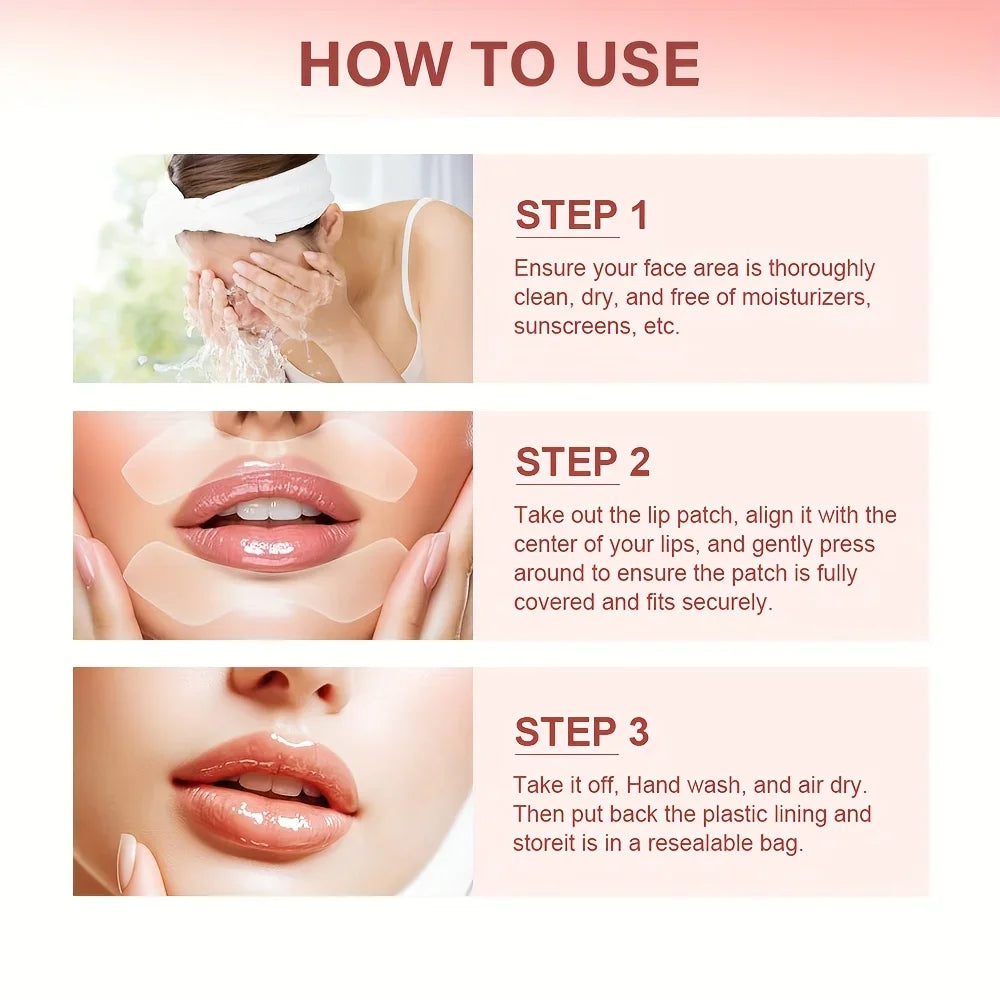 HOW TO USE

STEP 1

Ensure your face area is thoroughly clean, dry, and free of moisturizers, sunscreens, etc.

STEP 2

Take out the lip patch, align it with the center of your lips, and gently press around to ensure the patch is fully covered and fits securely.

STEP 3

Take it off, Hand wash, and air dry. Then put back the plastic lining and storeit is in a resealable bag.