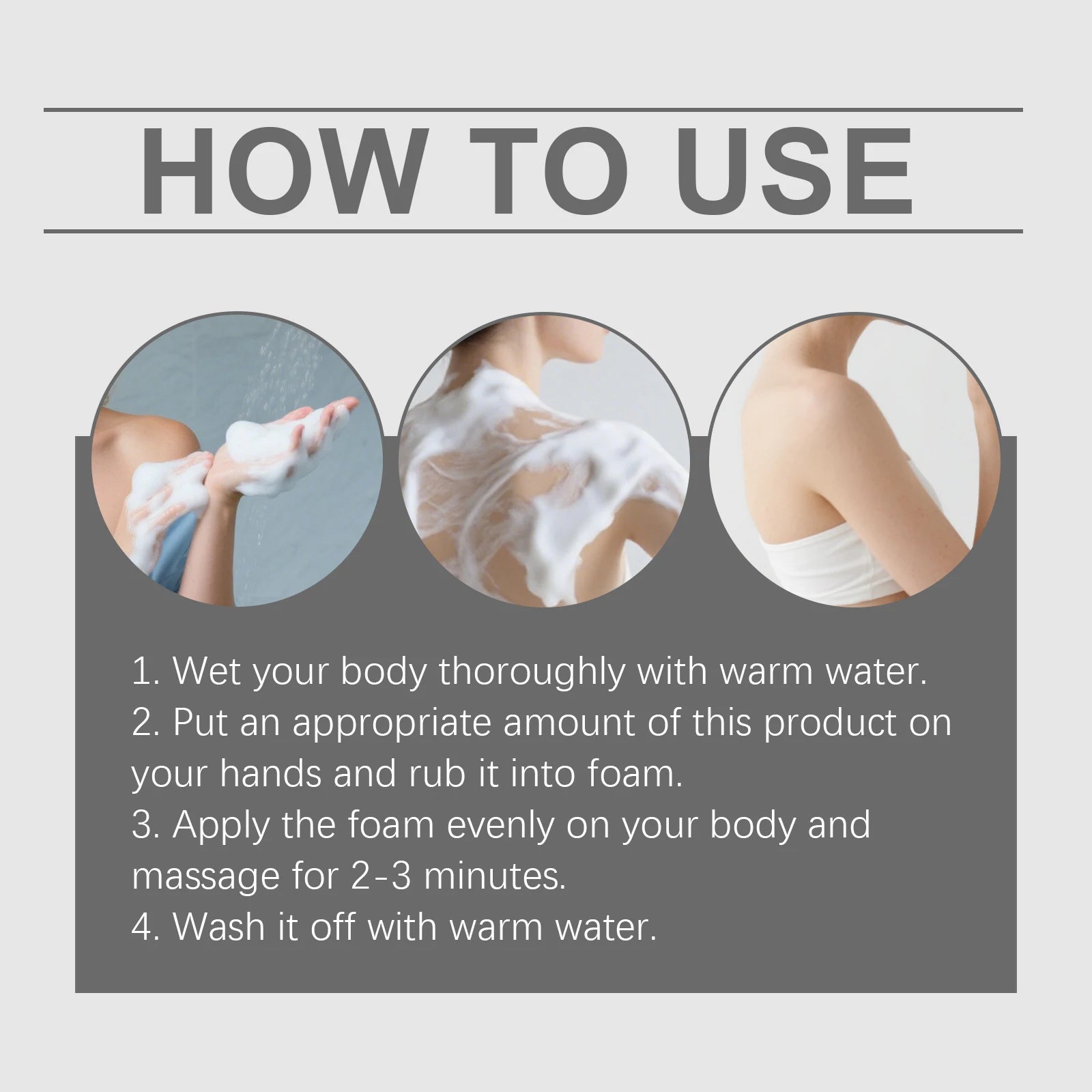 HOW TO USE

1. Wet your body thoroughly with warm water.
2. Put an appropriate amount of this product on your hands and rub it into foam.
3. Apply the foam evenly on your body and massage for 2-3 minutes.
4. Wash it off with warm water.