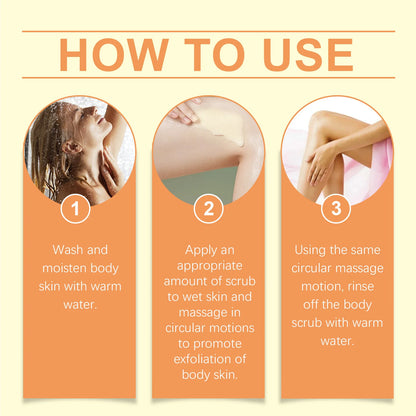 HOW TO USE

1

Wash and moisten body skin with warm water.

2

Apply an appropriate amount of scrub to wet skin and massage in circular motions to promote exfoliation of body skin.

3

Using the same circular massage motion, rinse off the body scrub with warm water.