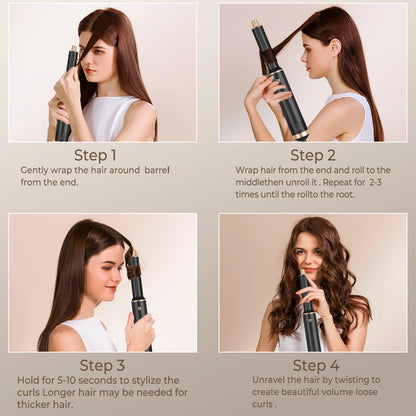 Step 1
Gently wrap the hair around barrel from the end.

Step 2
Wrap hair from the end and roll to the middlethen unroll it . Repeat for 2-3 times until the rollto the root.

Step 3
Hold for 5-10 seconds to stylize the curls Longer hair may be needed for thicker hair.

Step 4
Unravel the hair by twisting to create beautiful volume loose curls .