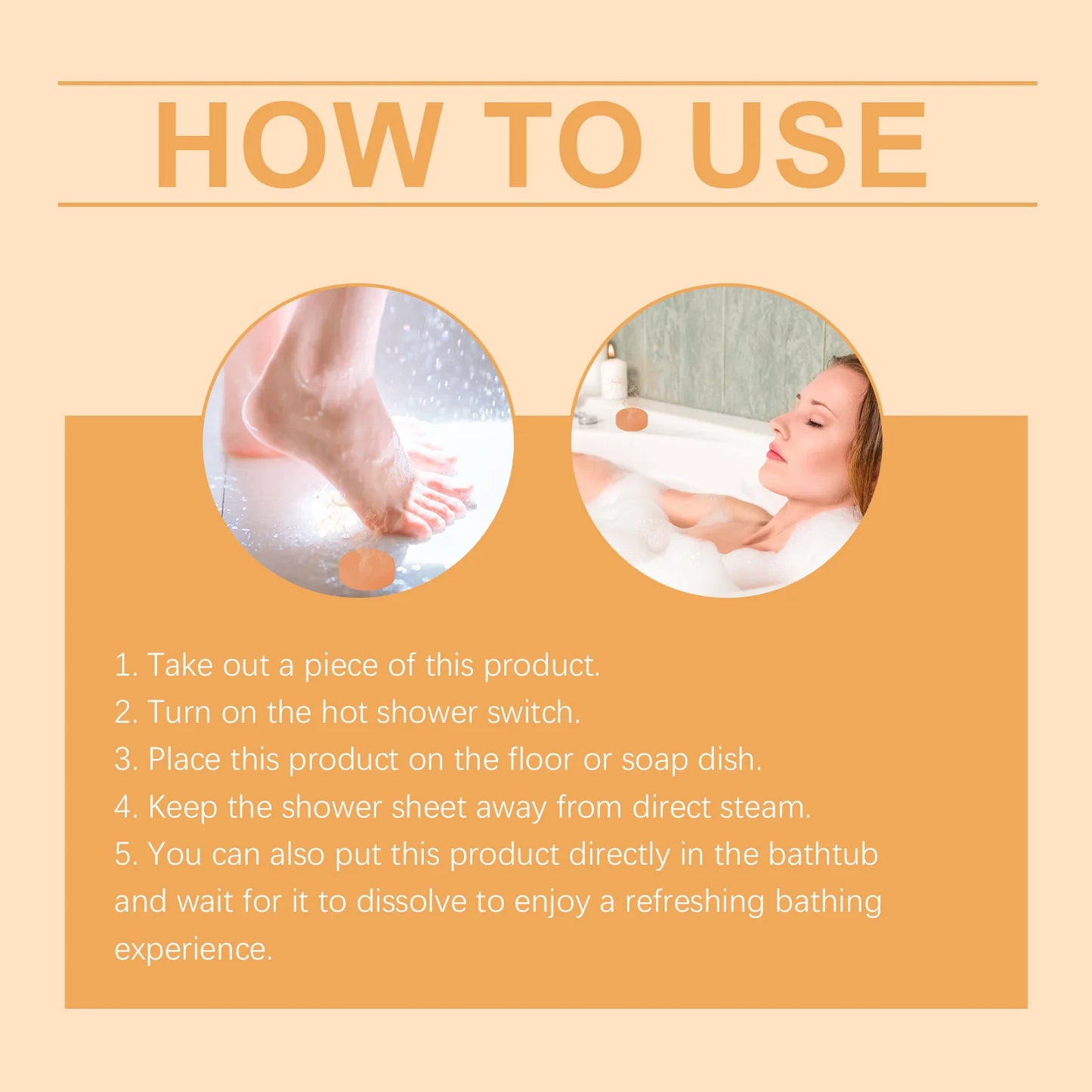 HOW TO USE

1. Take out a piece of this product.
2. Turn on the hot shower switch.
3. Place this product on the floor or soap dish.
4. Keep the shower sheet away from direct steam.
5. You can also put this product directly in the bathtub and wait for it to dissolve to enjoy a refreshing bathing experience.