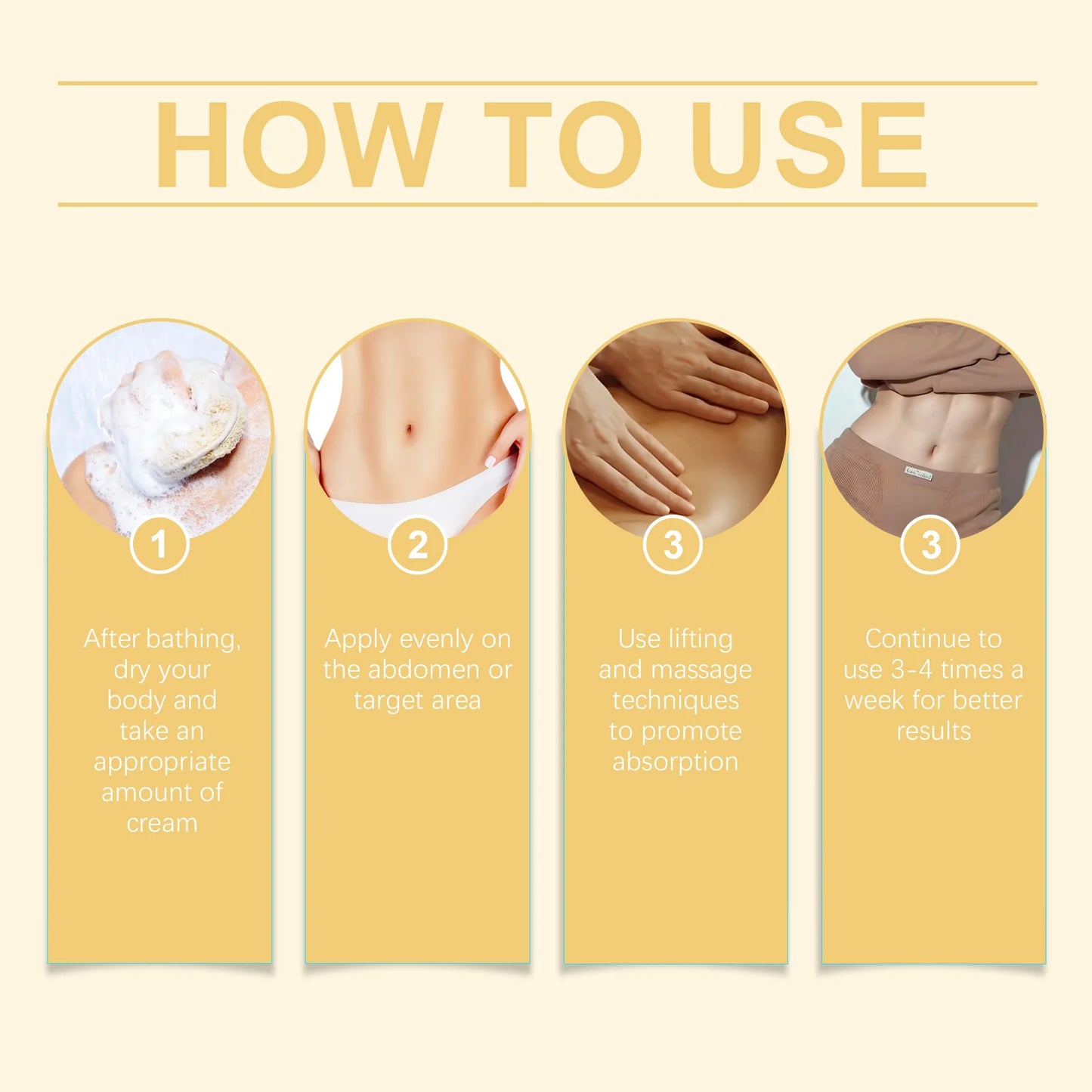 HOW TO USE

1

After bathing, dry your body and take an appropriate amount of cream

2

Apply evenly on the abdomen or target area

3

Use lifting and massage techniques to promote absorption

3

Continue to use 3-4 times a week for better results