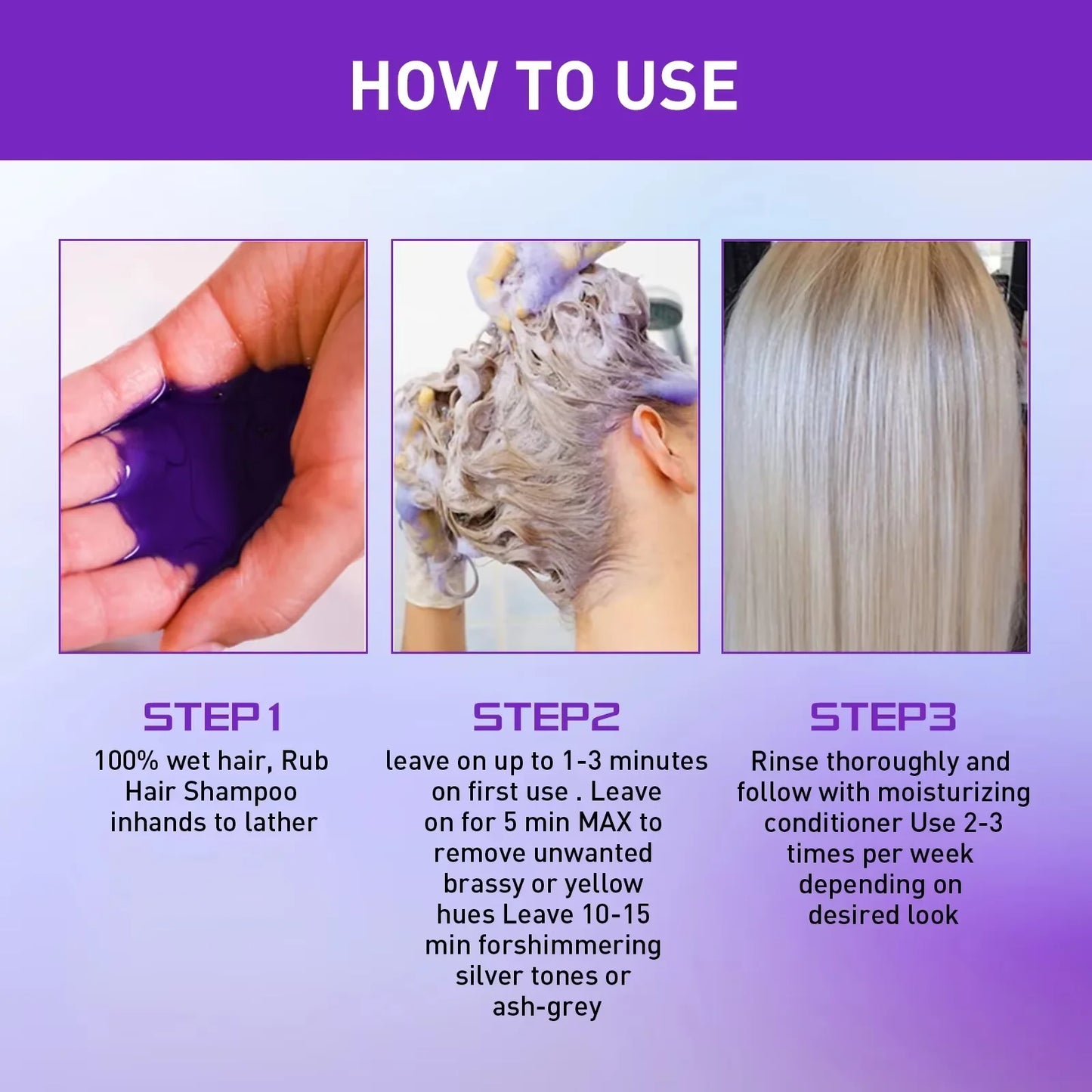 HOW TO USE

STEP1
100% wet hair, Rub Hair Shampoo inhands to lather

STEP2
leave on up to 1-3 minutes on first use . Leave on for 5 min MAX to remove unwanted brassy or yellow hues Leave 10-15 min forshimmering silver tones or ash-grey

STEP3
Rinse thoroughly and follow with moisturizing conditioner Use 2-3 times per week depending on desired look