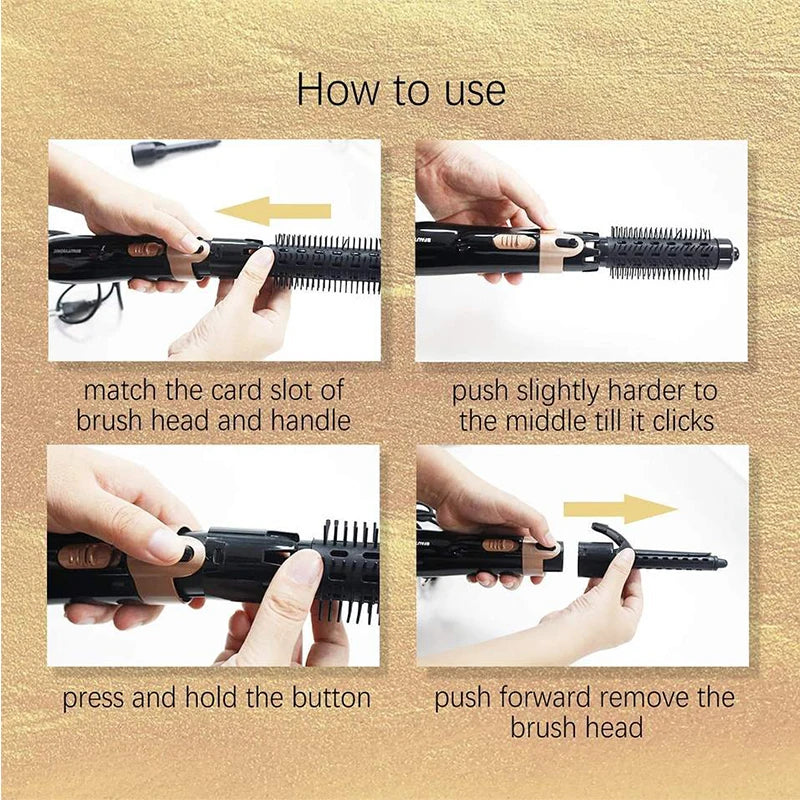 How to use

match the card slot of brush head and handle

push slightly harder to the middle till it clicks

press and hold the button

push forward remove the brush head