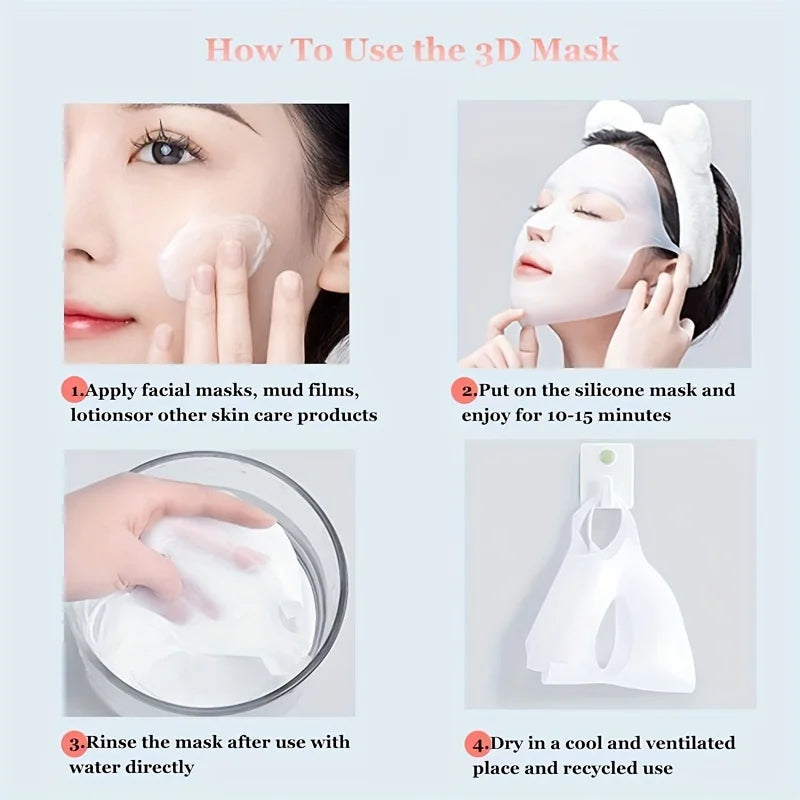 How To Use the 3D Mask

1.Apply facial masks, mud films, lotionsor other skin care products

2.Put on the silicone mask and enjoy for 10-15 minutes

3.Rinse the mask after use with water directly

4.Dry in a cool and ventilated place and recycled use