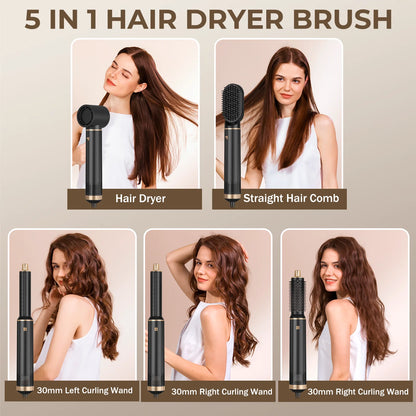 5 IN 1 HAIR DRYER BRUSH

Hair Dryer

Straight Hair Comb

30mm Left Curling Wand

30mm Right Curling Wand

30mm Right Curling Wand