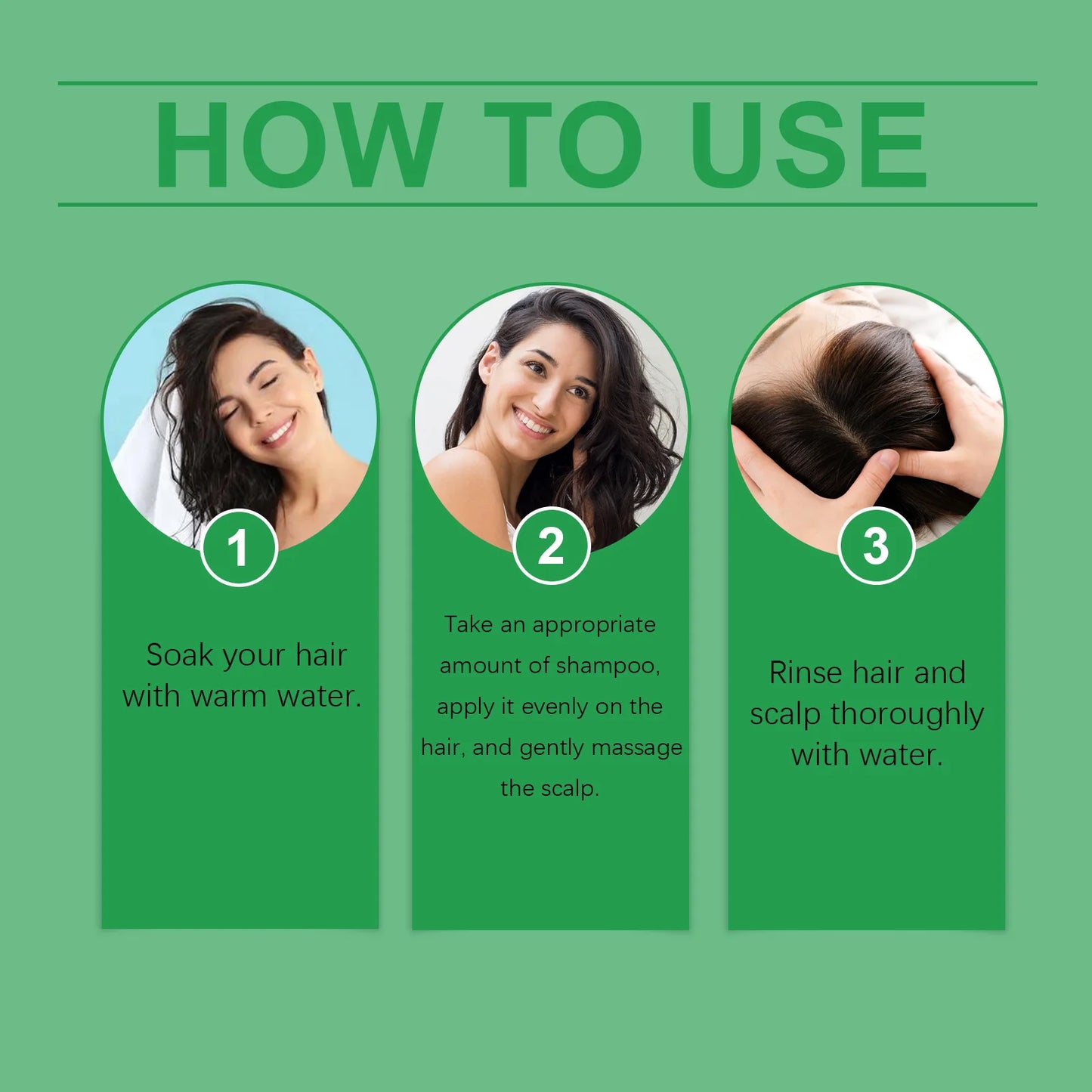 HOW TO USE

1

Soak your hair with warm water.

2

Take an appropriate amount of shampoo, apply it evenly on the hair, and gently massage the scalp.

3

Rinse hair and scalp thoroughly with water.