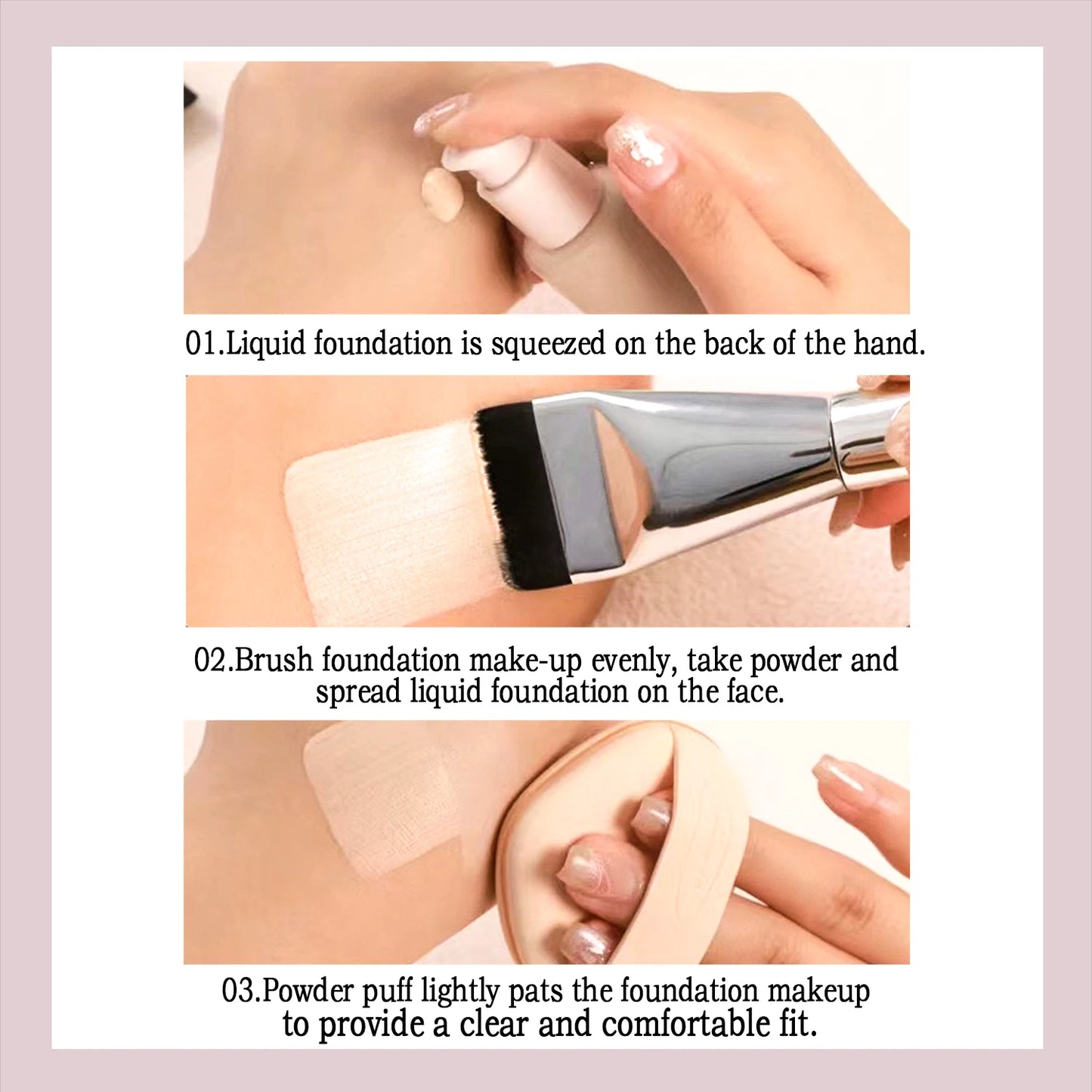 01.Liquid foundation is squeezed on the back of the hand.

02.Brush foundation make-up evenly, take powder and spread liquid foundation on the face.

03.Powder puff lightly pats the foundation makeup to provide a clear and comfortable fit.