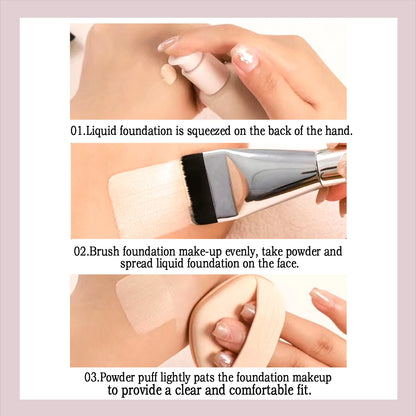 01.Liquid foundation is squeezed on the back of the hand.

02.Brush foundation make-up evenly, take powder and spread liquid foundation on the face.

03.Powder puff lightly pats the foundation makeup to provide a clear and comfortable fit.