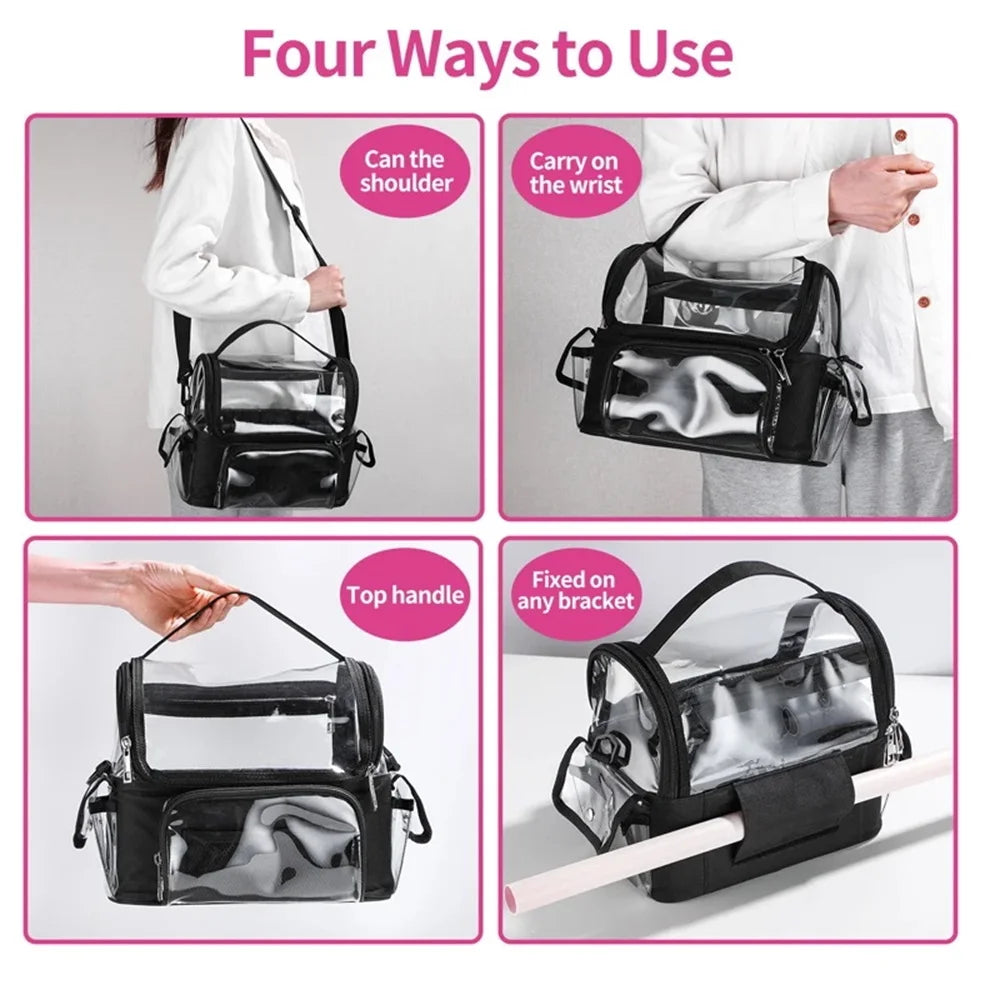 Four Ways to Use

Can the shoulder

Carry on the wrist

Top handle

Fixed on any bracket