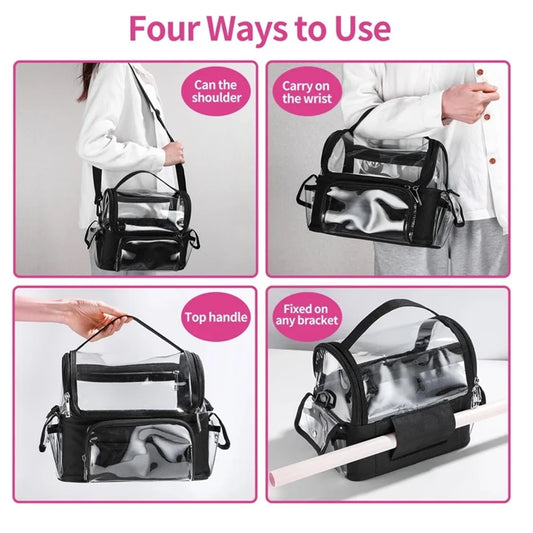 Four Ways to Use

Can the shoulder

Carry on the wrist

Top handle

Fixed on any bracket