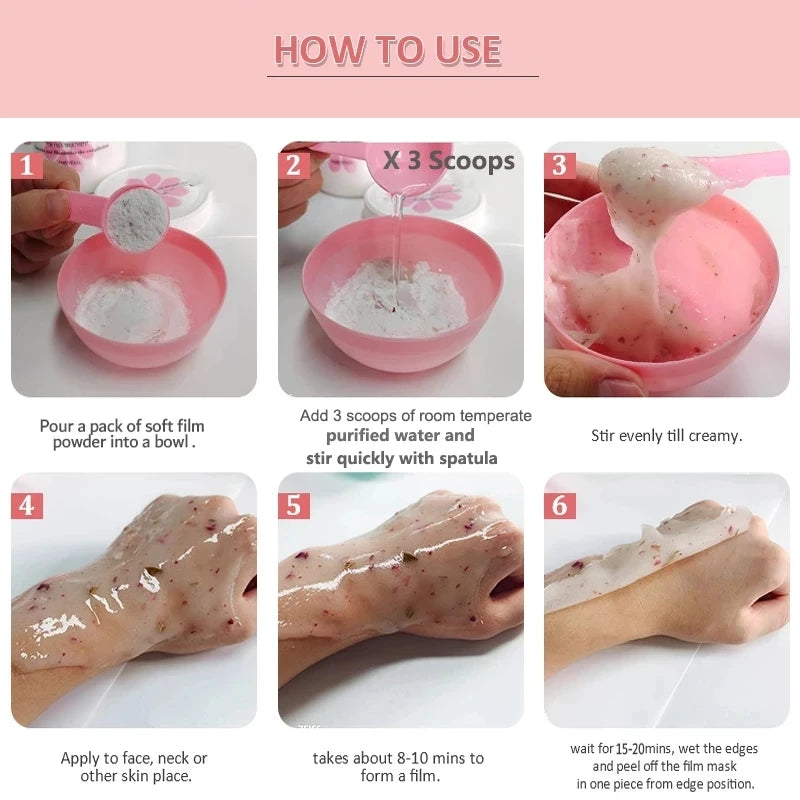 HOW TO USE

1

Pour a pack of soft film powder into a bowl .

2

X 3 Scoops

Add 3 scoops of room temperate purified water and stir quickly with spatula

3

Stir evenly till creamy.

4

Apply to face, neck or other skin place.

5

takes about 8-10 mins to form a film.

6

wait for 15-20mins, wet the edges and peel off the film mask in one piece from edge position.