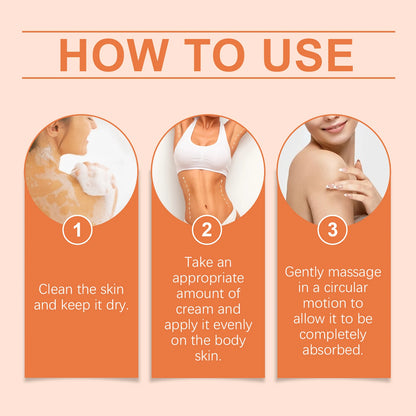 HOW TO USE

1

Clean the skin and keep it dry.

2

Take an appropriate amount of cream and apply it evenly on the body skin.

3

Gently massage in a circular motion to allow it to be completely absorbed.