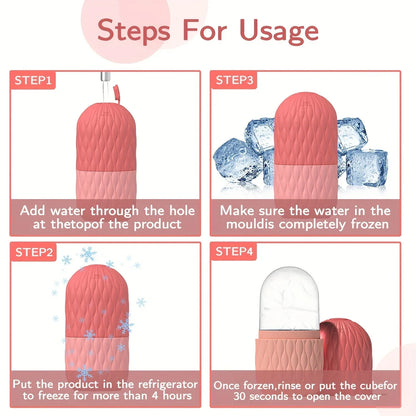 Steps For Usage

STEP1

Add water through the hole at thetopof the product

STEP3

Make sure the water in the mouldis completely frozen

STEP2

Put the product in the refrigerator to freeze for more than 4 hours

STEP4

Once forzen,rinse or put the cubefor 30 seconds to open the cover