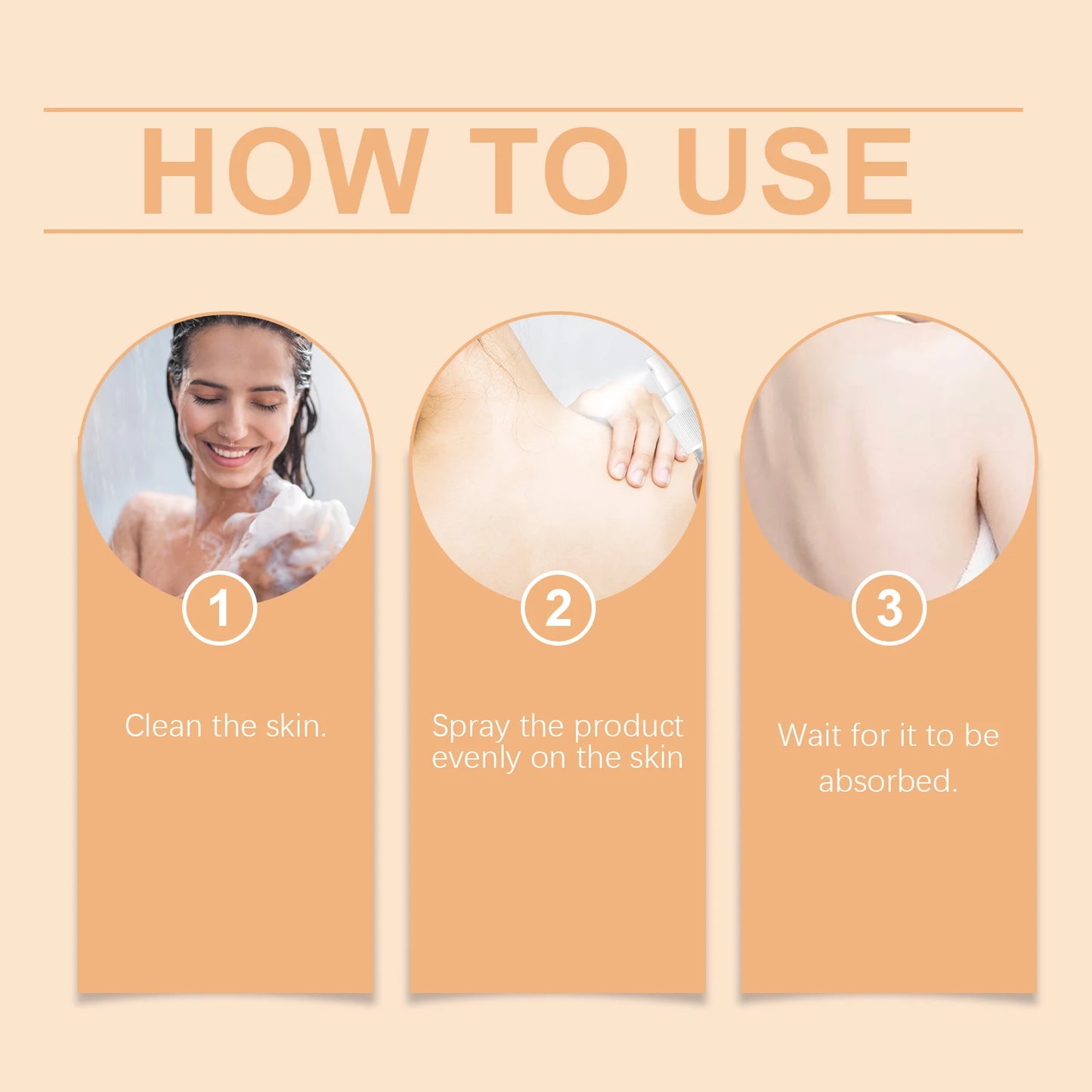 HOW TO USE

1

Clean the skin.

2

Spray the product evenly on the skin

3

Wait for it to be absorbed.