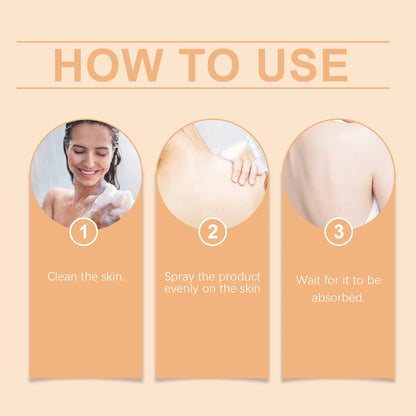 HOW TO USE

1

Clean the skin.

2

Spray the product evenly on the skin

3

Wait for it to be absorbed.