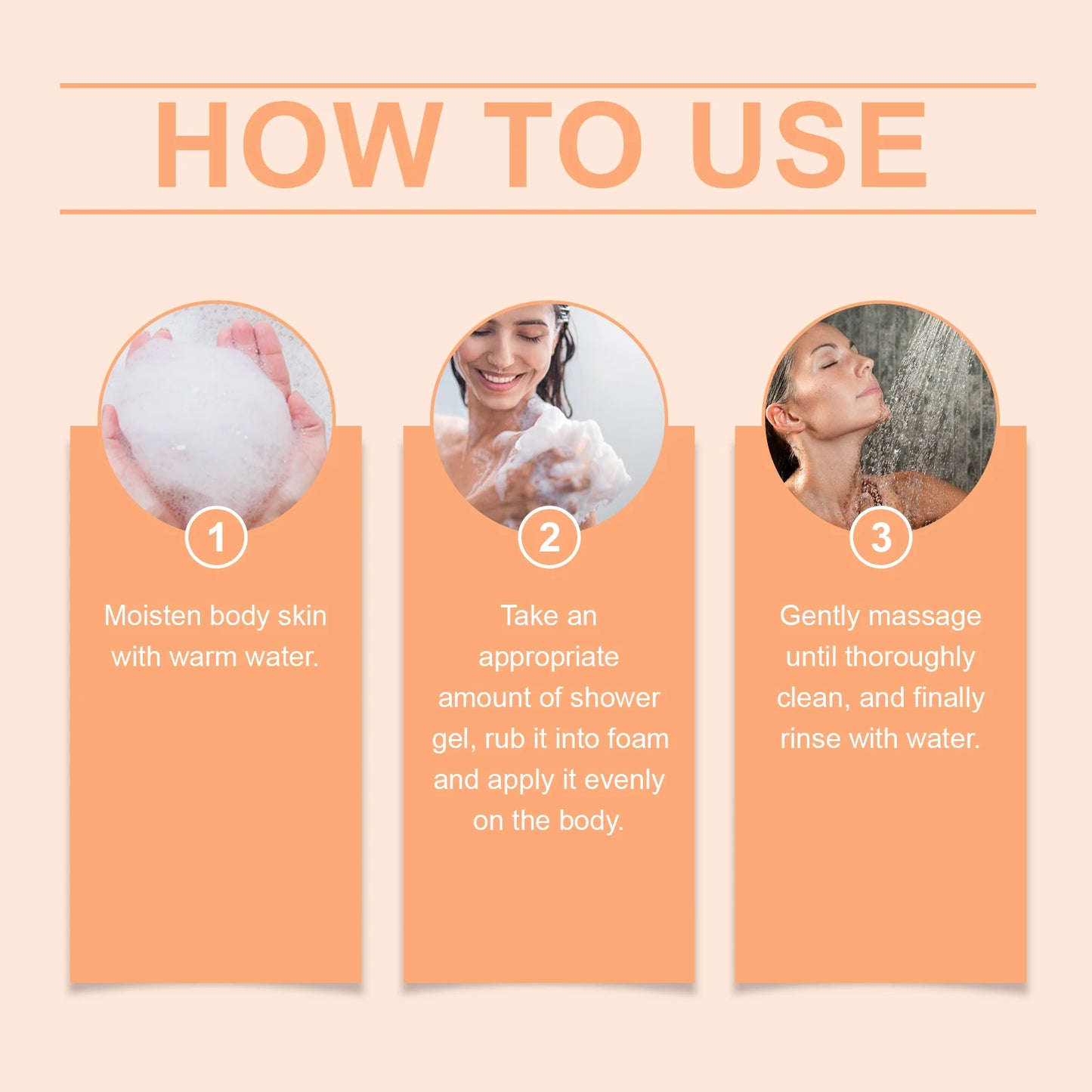 HOW TO USE

1

Moisten body skin with warm water.

2

Take an appropriate amount of shower gel, rub it into foam and apply it evenly on the body.

3

Gently massage until thoroughly clean, and finally rinse with water.