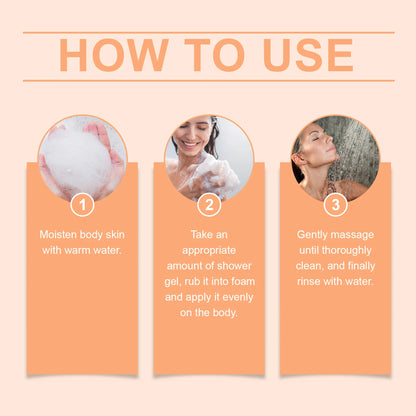 HOW TO USE

1

Moisten body skin with warm water.

2

Take an appropriate amount of shower gel, rub it into foam and apply it evenly on the body.

3

Gently massage until thoroughly clean, and finally rinse with water.