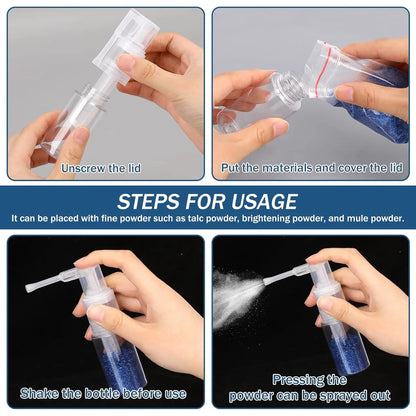 Unscrew the lid

Put the materials and cover the lid

STEPS FOR USAGE

It can be placed with fine powder such as talc powder, brightening powder, and mule powder.

Shake the bottle before use

Pressing the powder can be sprayed out