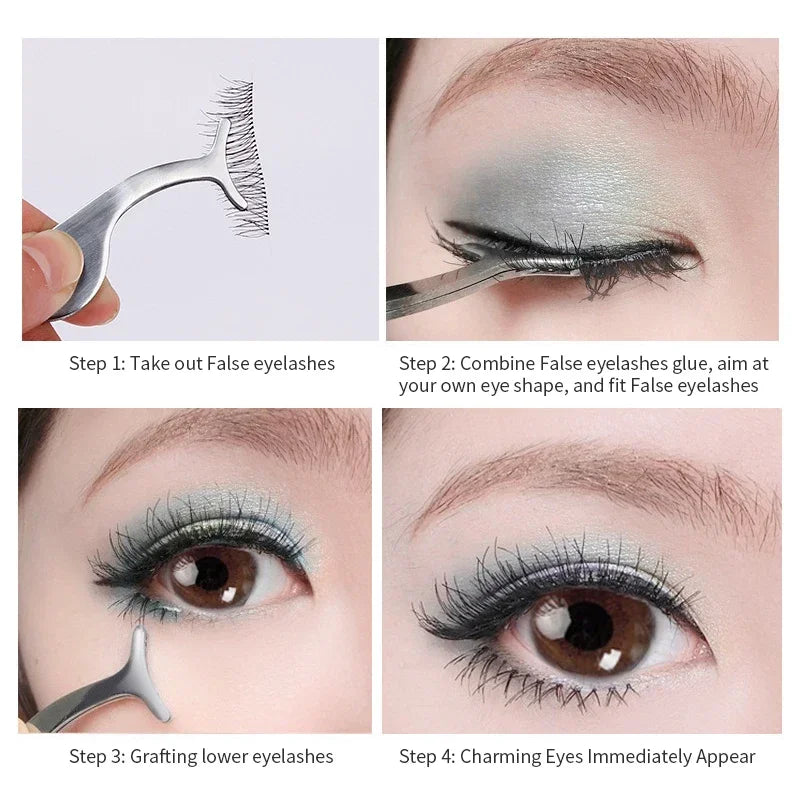 Step 1: Take out False eyelashes

Step 2: Combine False eyelashes glue, aim at your own eye shape, and fit False eyelashes

Step 3: Grafting lower eyelashes

Step 4: Charming Eyes Immediately Appear