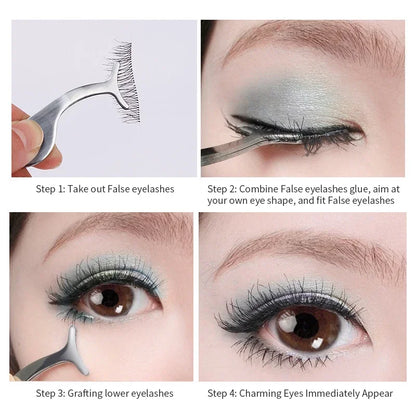 Step 1: Take out False eyelashes

Step 2: Combine False eyelashes glue, aim at your own eye shape, and fit False eyelashes

Step 3: Grafting lower eyelashes

Step 4: Charming Eyes Immediately Appear