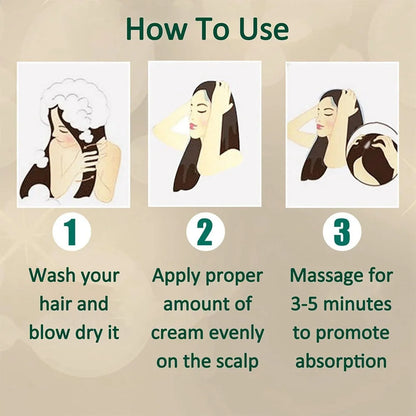 How To Use

1

Wash your hair and blow dry it

2

Apply proper amount of cream evenly on the scalp

3

Massage for 3-5 minutes to promote absorption