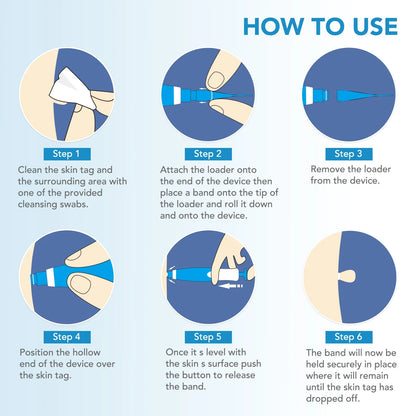 HOW TO USE

Step 1

Clean the skin tag and the surrounding area with one of the provided cleansing swabs.

Step 2

Attach the loader onto the end of the device then place a band onto the tip of the loader and roll it down and onto the device.

Step 3

Remove the loader from the device.

Step 4

Position the hollow end of the device over the skin tag.

Step 5

Once it s level with the skin s surface push the button to release the band.

Step 6

The band will now be held securely in place where it will remain until the skin tag has dropped off.