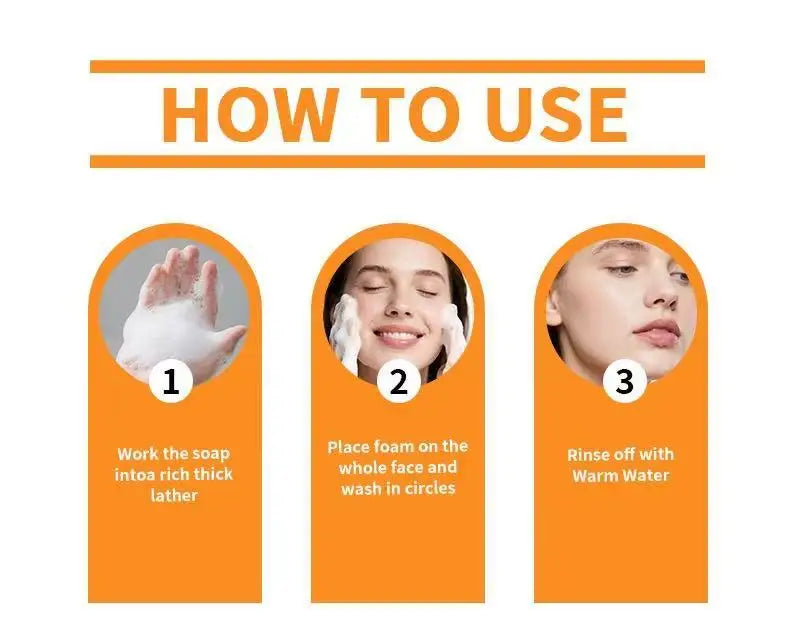 HOW TO USE

1

Work the soap intoa rich thick lather

2

Place foam on the whole face and wash in circles

3

Rinse off with Warm Water