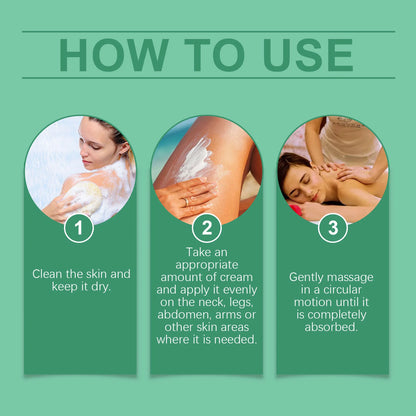 HOW TO USE

1

Clean the skin and keep it dry.

2

Take an appropriate amount of cream and apply it evenly on the neck, legs, abdomen, arms or other skin areas where it is needed.

3

Gently massage in a circular motion until it is completely absorbed.