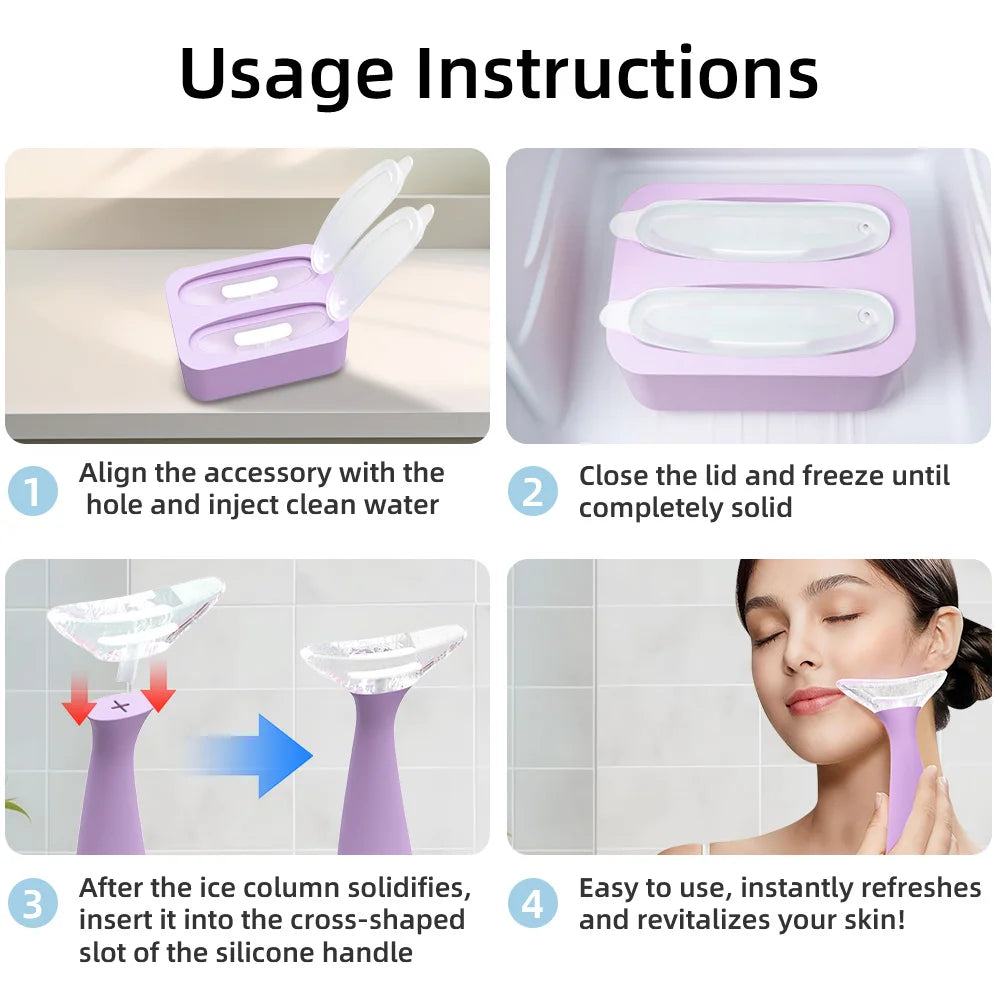 Usage Instructions

1 Align the accessory with the hole and inject clean water

2 Close the lid and freeze until completely solid

3 After the ice column solidifies, insert it into the cross-shaped slot of the silicone handle

4 Easy to use, instantly refreshes and revitalizes your skin!