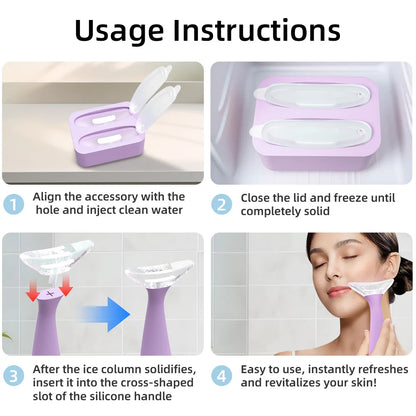 Usage Instructions

1 Align the accessory with the hole and inject clean water

2 Close the lid and freeze until completely solid

3 After the ice column solidifies, insert it into the cross-shaped slot of the silicone handle

4 Easy to use, instantly refreshes and revitalizes your skin!