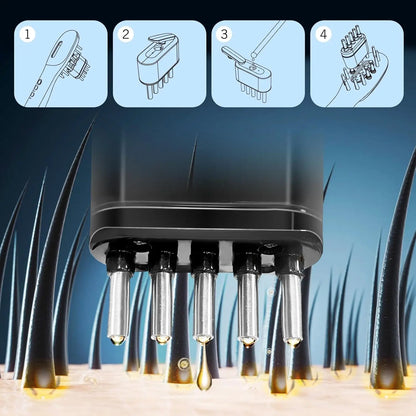 1
2
3
4