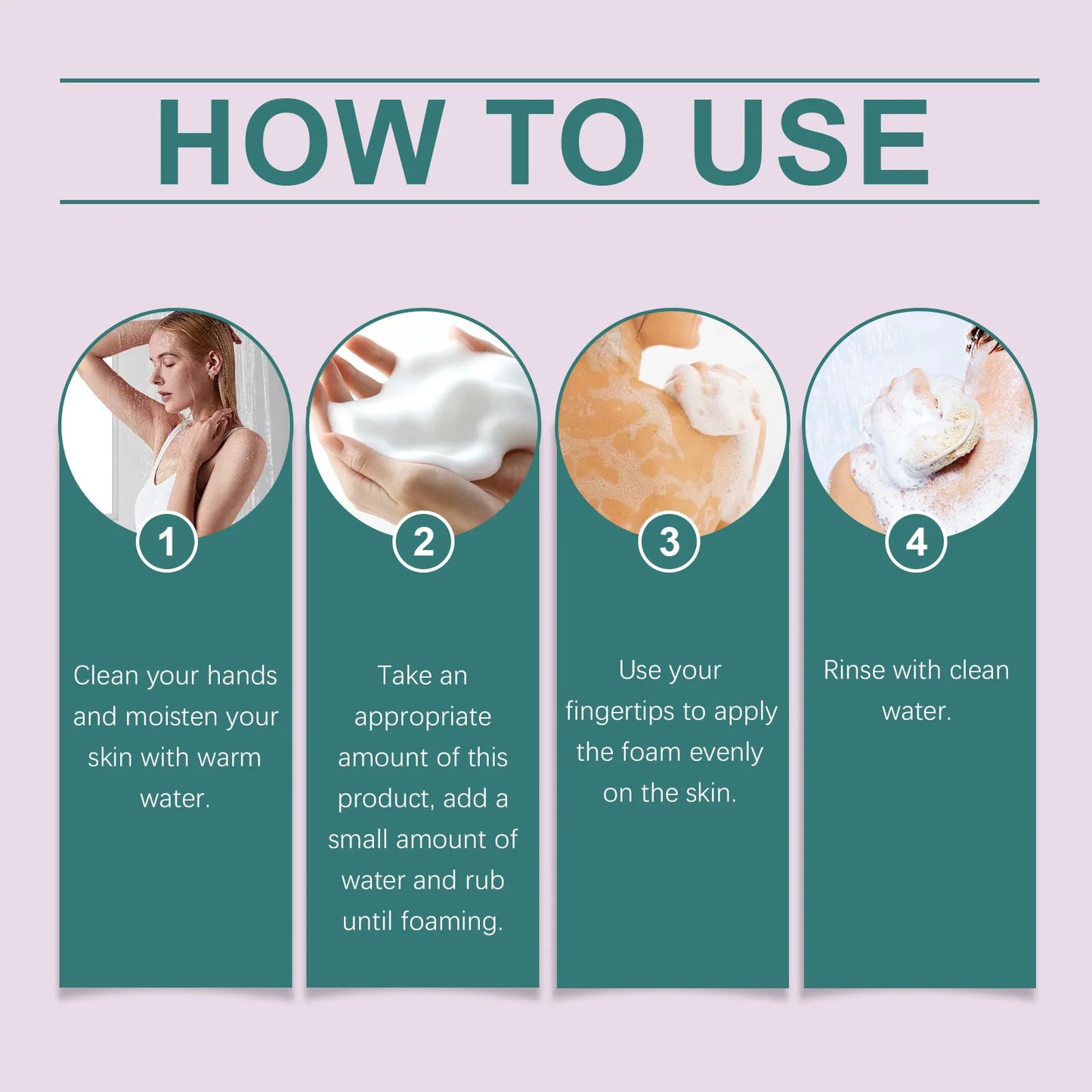 HOW TO USE

1

Clean your hands and moisten your skin with warm water.

2

Take an appropriate amount of this product, add a small amount of water and rub until foaming.

3

Use your fingertips to apply the foam evenly on the skin.

4

Rinse with clean water.