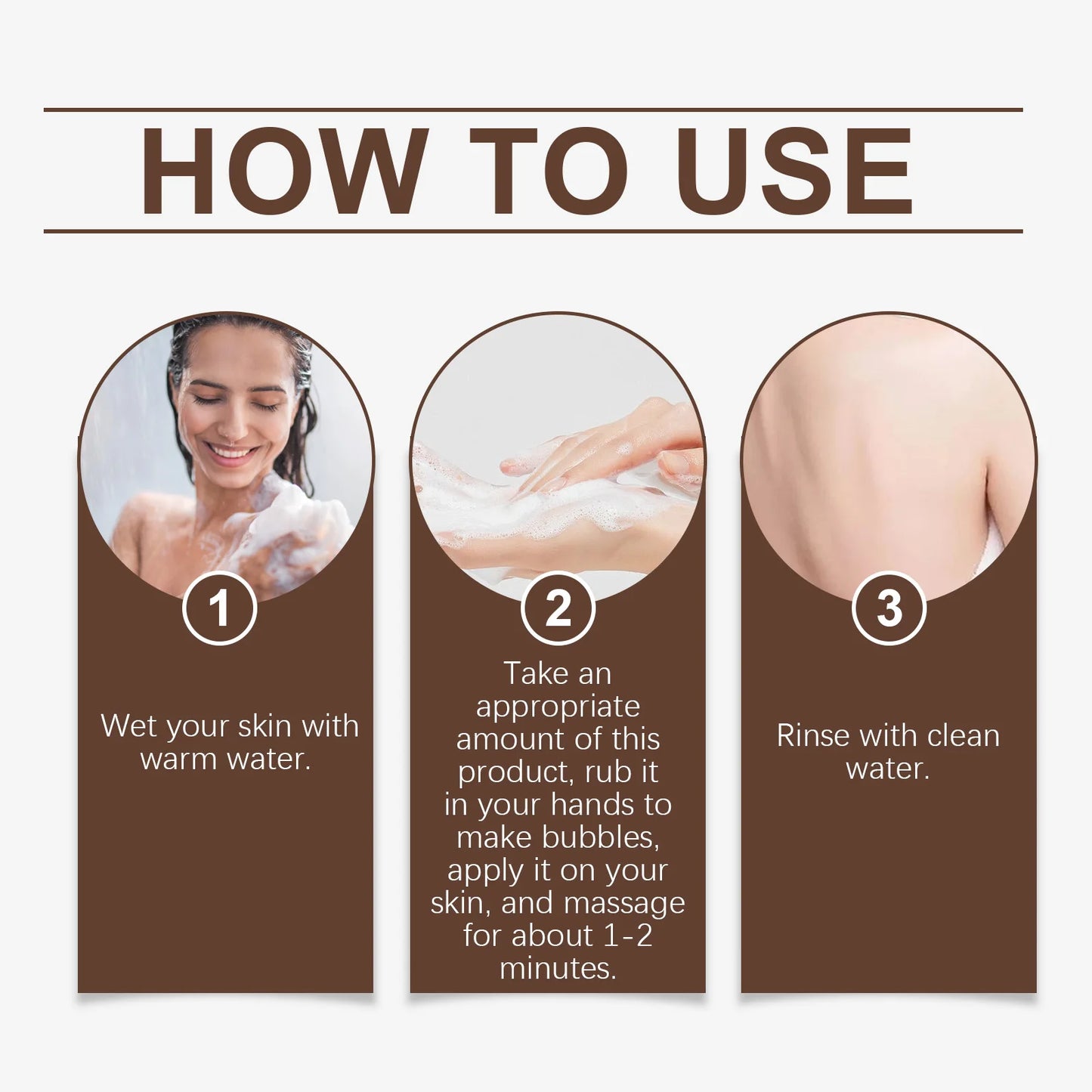 HOW TO USE

1

Wet your skin with warm water.

2

Take an appropriate amount of this product, rub it in your hands to make bubbles, apply it on your skin, and massage for about 1-2 minutes.

3

Rinse with clean water.