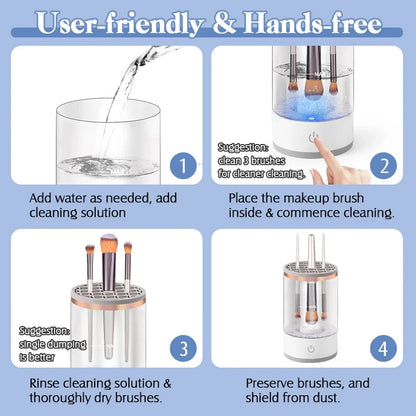 User-friendly & Hands-free

1

Add water as needed, add cleaning solution

Suggestion: clean 3 brushes for cleaner cleaning.

2

Place the makeup brush inside & commence cleaning.

Suggestion: single dumping is better

3

Rinse cleaning solution & thoroughly dry brushes.

4

Preserve brushes, and shield from dust.