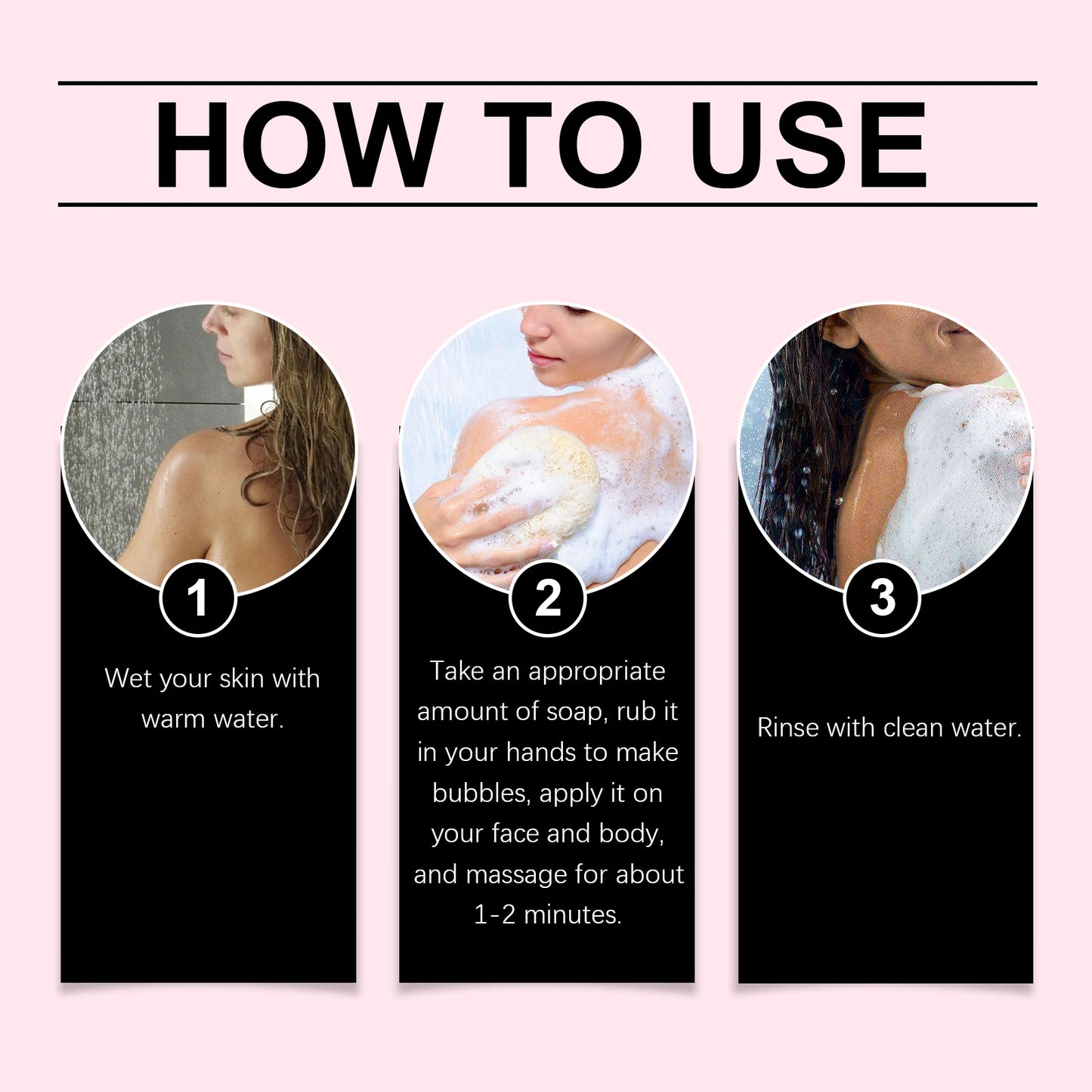 HOW TO USE

1

Wet your skin with warm water.

2

Take an appropriate amount of soap, rub it in your hands to make bubbles, apply it on your face and body, and massage for about 1-2 minutes.

3

Rinse with clean water.