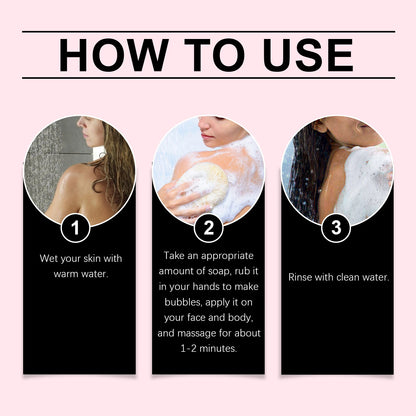 HOW TO USE

1

Wet your skin with warm water.

2

Take an appropriate amount of soap, rub it in your hands to make bubbles, apply it on your face and body, and massage for about 1-2 minutes.

3

Rinse with clean water.