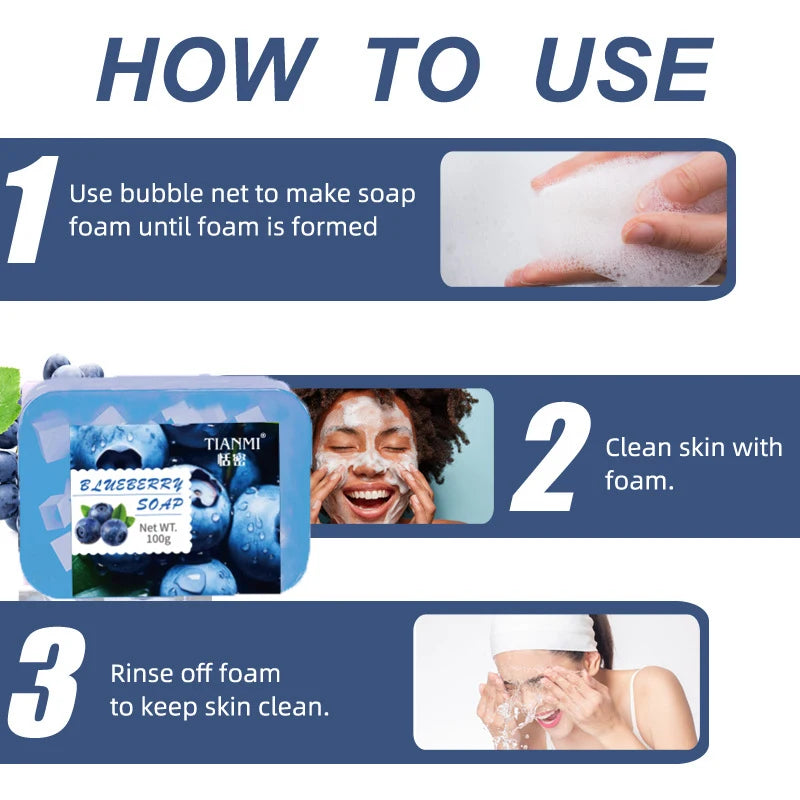 HOW TO USE

1 Use bubble net to make soap foam until foam is formed

TIANMI®
恬密
BLUEBERRY SOAP
Net WT. 100g

2 Clean skin with foam.

3 Rinse off foam to keep skin clean.