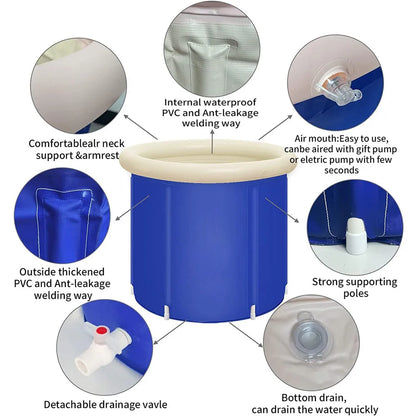 Internal waterproof PVC and Ant-leakage welding way

Comfortablealr neck support &armrest

Air mouth:Easy to use, canbe aired with gift pump or eletric pump with few seconds

Outside thickened PVC and Ant-leakage welding way

Strong supporting poles

Detachable drainage vavle

Bottom drain, can drain the water quickly