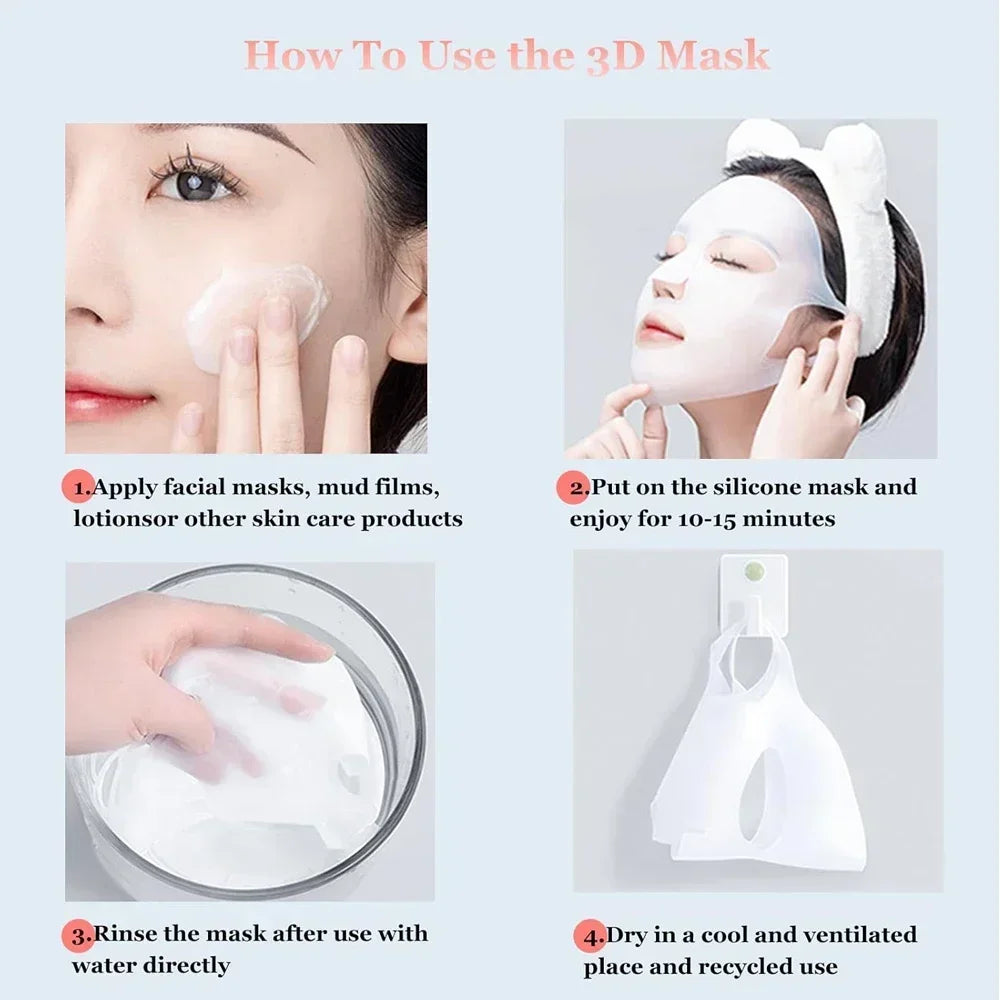 How To Use the 3D Mask

1.Apply facial masks, mud films, lotionsor other skin care products

2.Put on the silicone mask and enjoy for 10-15 minutes

3.Rinse the mask after use with water directly

4.Dry in a cool and ventilated place and recycled use