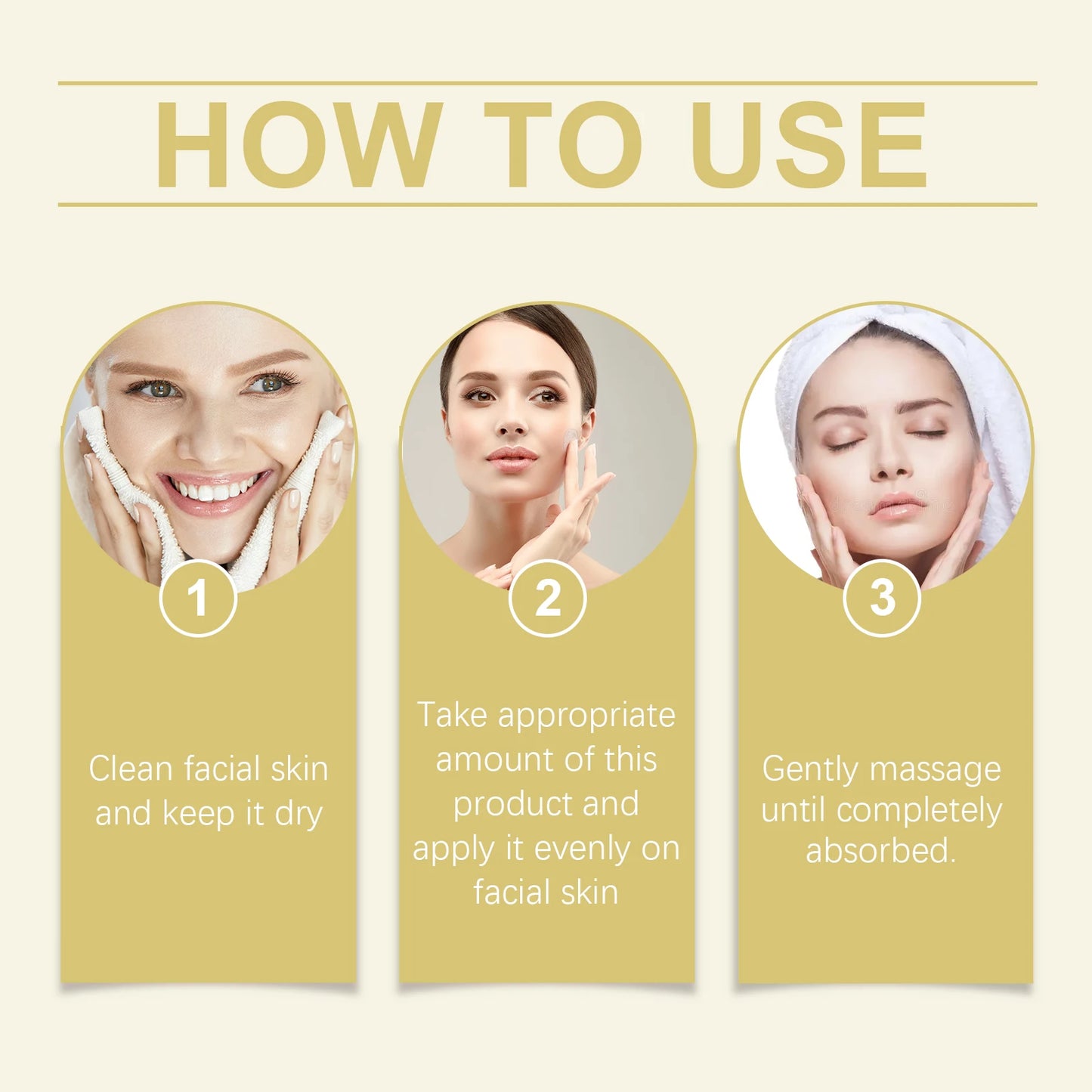 HOW TO USE

1

Clean facial skin and keep it dry

2

Take appropriate amount of this product and apply it evenly on facial skin

3

Gently massage until completely absorbed.