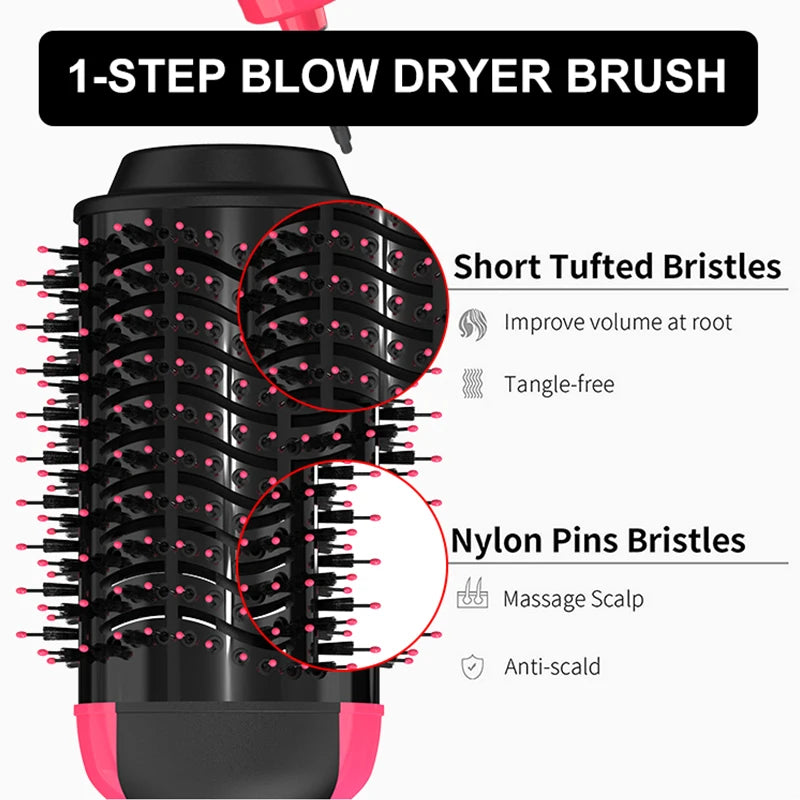 1-STEP BLOW DRYER BRUSH

Short Tufted Bristles

Improve volume at root

Tangle-free

Nylon Pins Bristles

Massage Scalp

Anti-scald