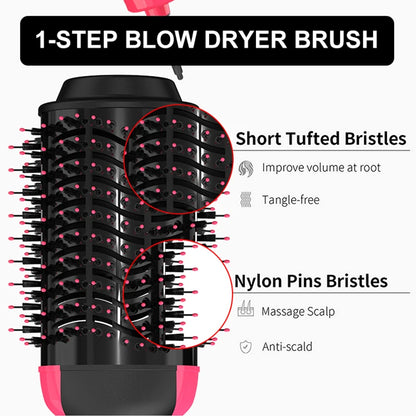 1-STEP BLOW DRYER BRUSH

Short Tufted Bristles

Improve volume at root

Tangle-free

Nylon Pins Bristles

Massage Scalp

Anti-scald