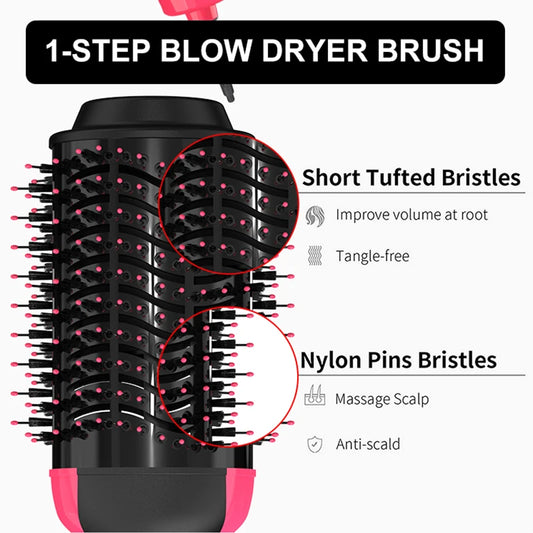 1-STEP BLOW DRYER BRUSH

Short Tufted Bristles

Improve volume at root

Tangle-free

Nylon Pins Bristles

Massage Scalp

Anti-scald