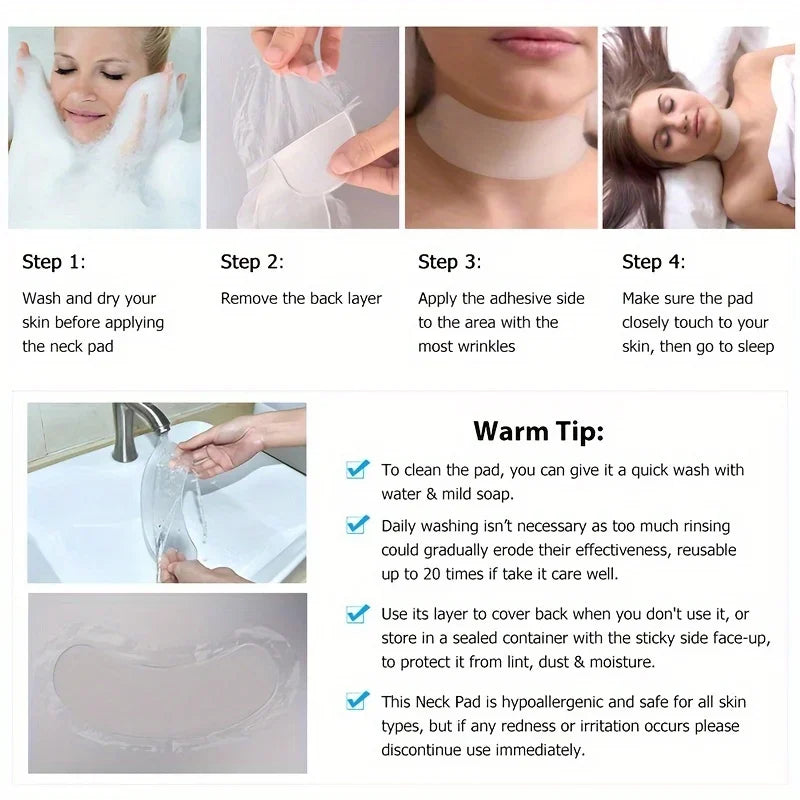 Step 1:
Wash and dry your skin before applying the neck pad

Step 2:
Remove the back layer

Step 3:
Apply the adhesive side to the area with the most wrinkles

Step 4:
Make sure the pad closely touch to your skin, then go to sleep

Warm Tip:

To clean the pad, you can give it a quick wash with water & mild soap.

Daily washing isn't necessary as too much rinsing could gradually erode their effectiveness, reusable up to 20 times if take it care well.

Use its layer to cover back when you don't use it, or store in a sealed container with the sticky side face-up, to protect it from lint, dust & moisture.

This Neck Pad is hypoallergenic and safe for all skin types, but if any redness or irritation occurs please discontinue use immediately.