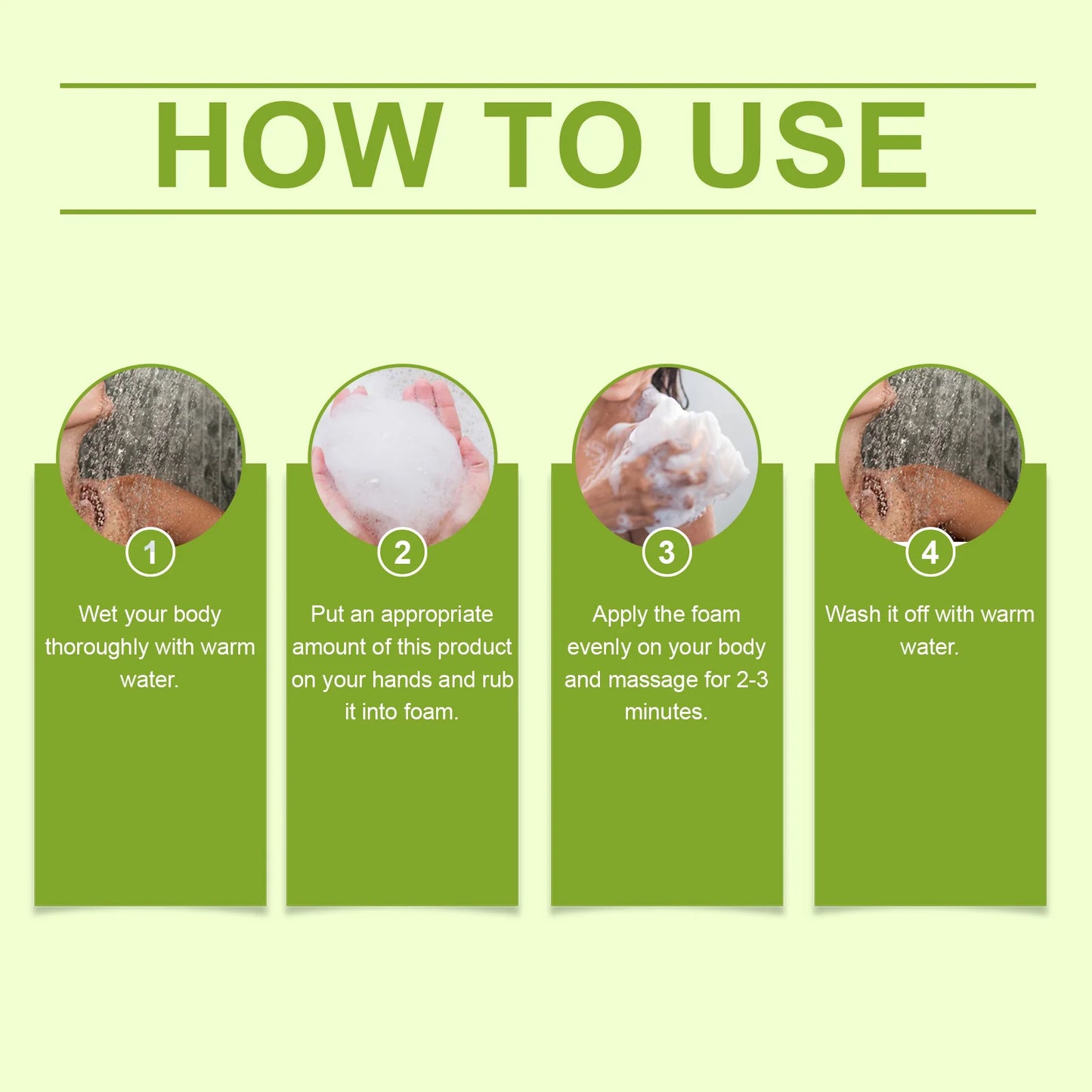 HOW TO USE

1

Wet your body thoroughly with warm water.

2

Put an appropriate amount of this product on your hands and rub it into foam.

3

Apply the foam evenly on your body and massage for 2-3 minutes.

4

Wash it off with warm water.